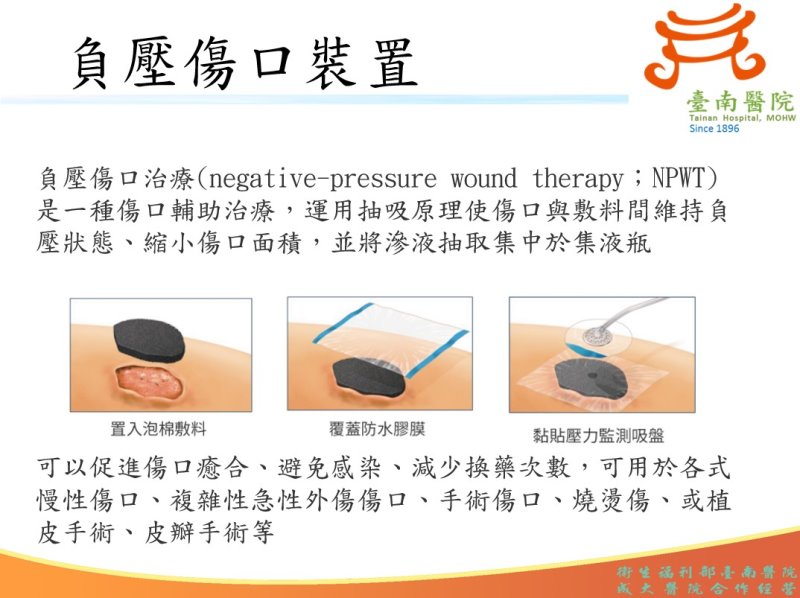 負壓傷口裝置

臺南醫院
Tainan Hospital, MOHW
Since 1896

負壓傷口治療(negative-pressure wound therapy；NPWT)是一種傷口輔助治療，運用抽吸原理使傷口與敷料間維持負壓狀態、縮小傷口面積，並將滲液抽取集中於集液瓶

置入泡棉敷料

覆蓋防水膠膜

黏貼壓力監測吸盤

可以促進傷口癒合、避免感染、減少換藥次數，可用於各式慢性傷口、複雜性急性外傷傷口、手術傷口、燒燙傷、或植皮手術、皮瓣手術等

衛生福利部臺南醫院
成大醫院合作經營